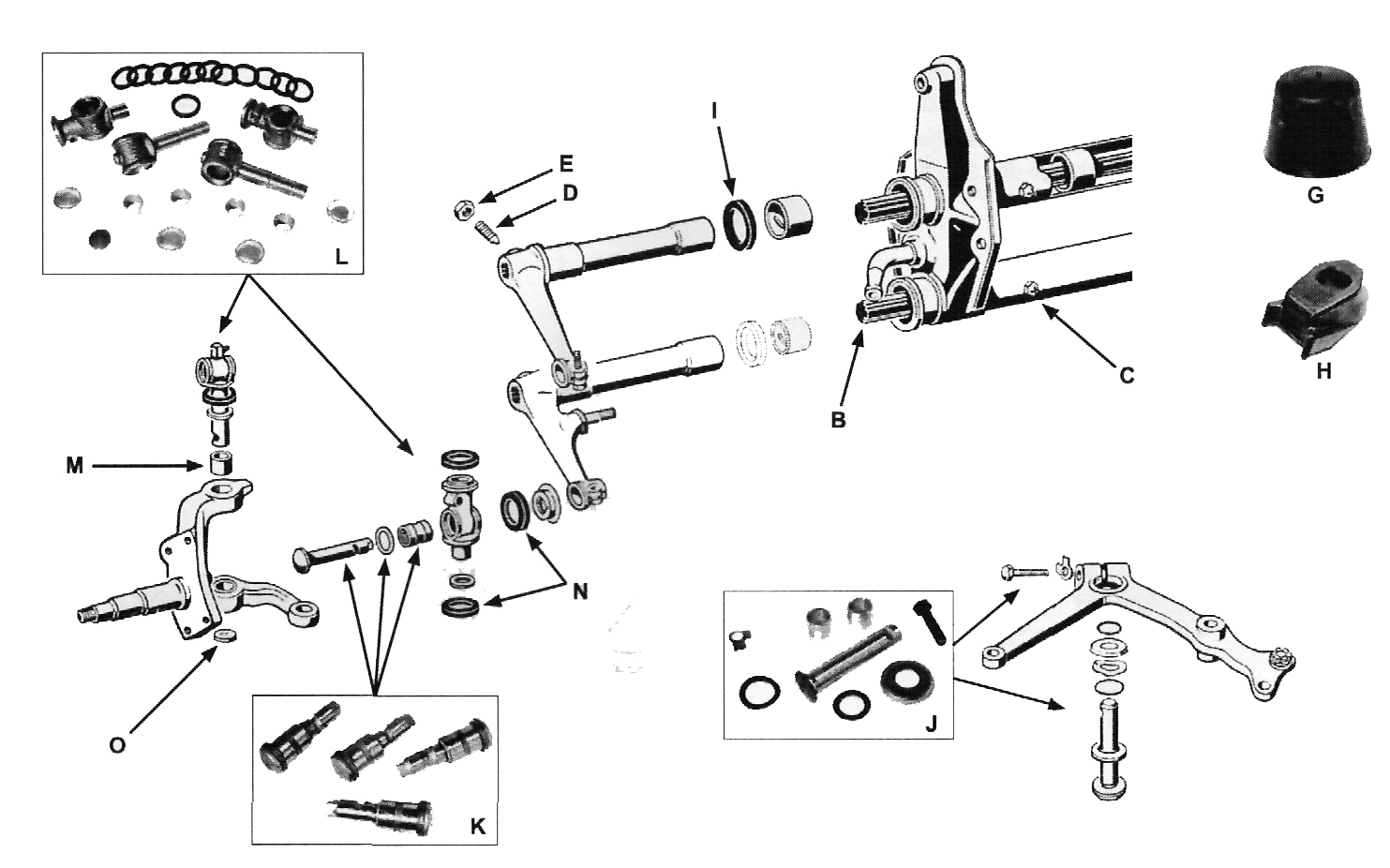 L
I
E
D
G
H
C
B
M
N
O
K
J