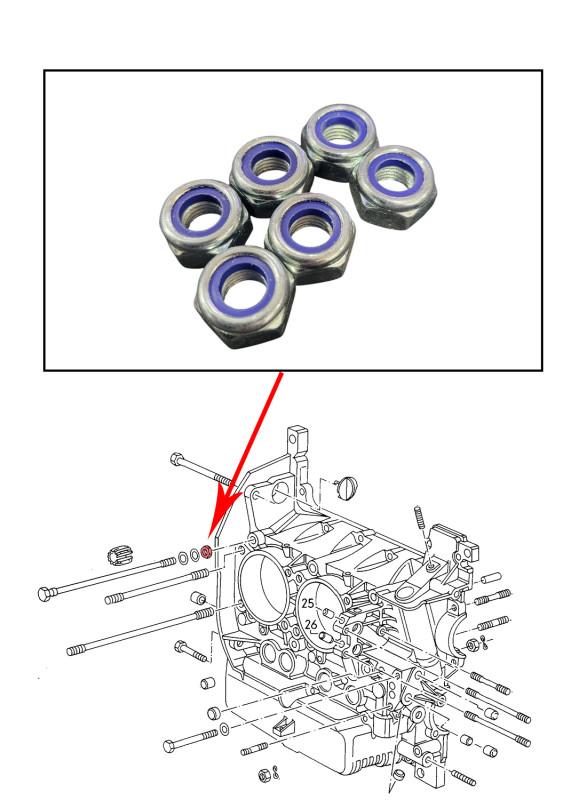 25
26